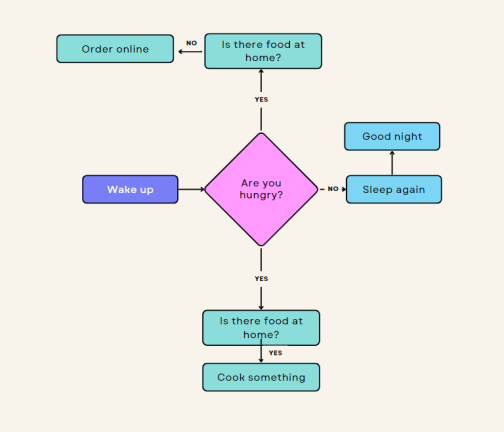 Order online

NO

Is there food at home?

YES

Good night

Wake up

Are you hungry?

NO

Sleep again

YES

Is there food at home?

YES

Cook something